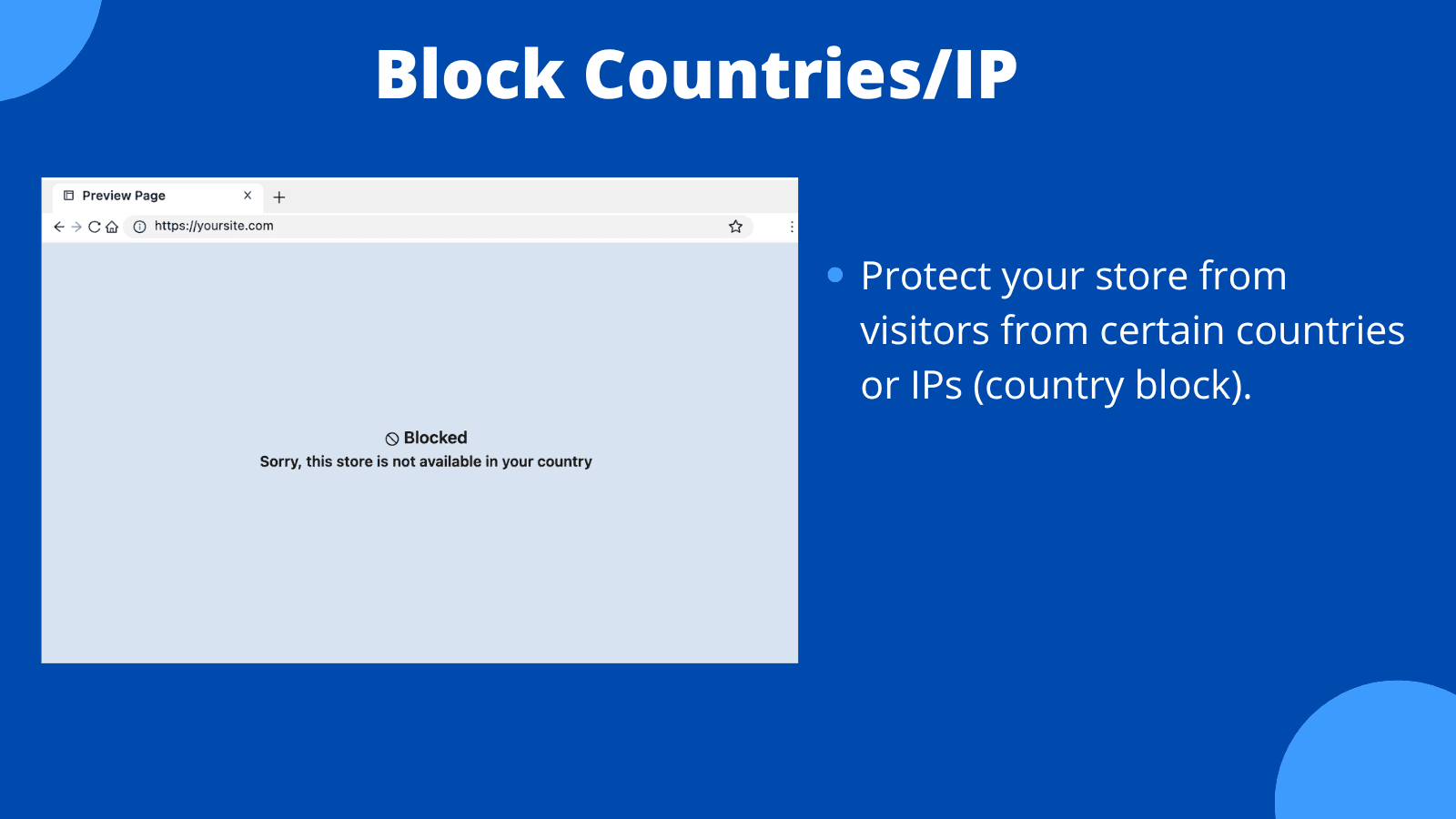 Block Countries/IP

Preview Page

https://yoursite.com

Blocked
Sorry, this store is not available in your country

• Protect your store from visitors from certain countries or IPs (country block).