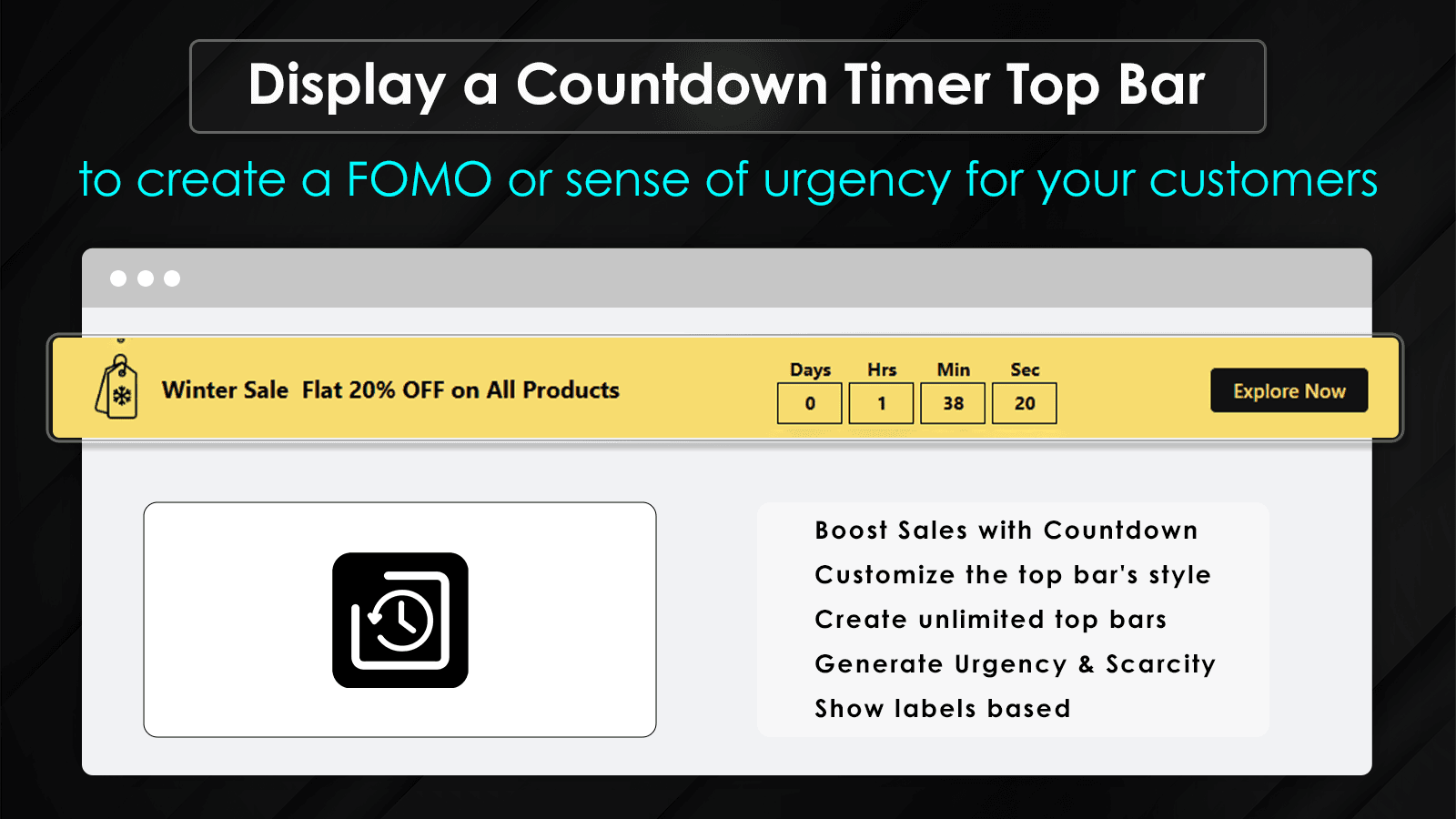 Display a Countdown Timer Top Bar

to create a FOMO or sense of urgency for your customers

Winter Sale Flat 20% OFF on All Products

Days
0
Hrs
1
Min
38
Sec
20

Explore Now

Boost Sales with Countdown
Customize the top bar's style
Create unlimited top bars
Generate Urgency & Scarcity
Show labels based